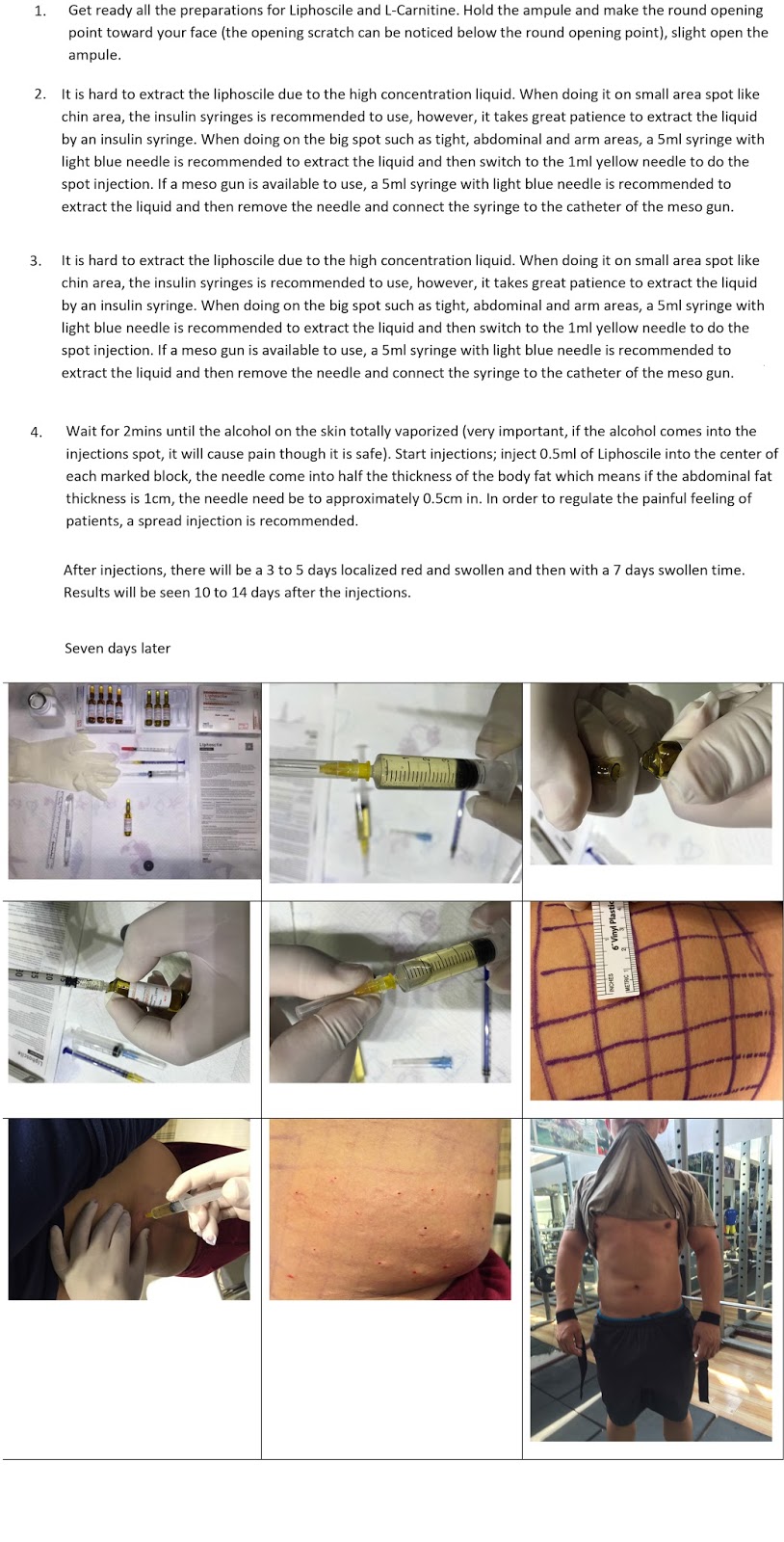 1. Get ready all the preparations for Liphoscile and L-Carnitine. Hold the ampule and make the round opening point toward your face (the opening scratch can be noticed below the round opening point), slight open the ampule.

2. It is hard to extract the liphoscile due to the high concentration liquid. When doing it on small area spot like chin area, the insulin syringes is recommended to use, however, it takes great patience to extract the liquid by an insulin syringe. When doing on the big spot such as tight, abdominal and arm areas, a 5ml syringe with light blue needle is recommended to extract the liquid and then switch to the 1ml yellow needle to do the spot injection. If a meso gun is available to use, a 5ml syringe with light blue needle is recommended to extract the liquid and then remove the needle and connect the syringe to the catheter of the meso gun.

3. It is hard to extract the liphoscile due to the high concentration liquid. When doing it on small area spot like chin area, the insulin syringes is recommended to use, however, it takes great patience to extract the liquid by an insulin syringe. When doing on the big spot such as tight, abdominal and arm areas, a 5ml syringe with light blue needle is recommended to extract the liquid and then switch to the 1ml yellow needle to do the spot injection. If a meso gun is available to use, a 5ml syringe with light blue needle is recommended to extract the liquid and then remove the needle and connect the syringe to the catheter of the meso gun.

4. Wait for 2mins until the alcohol on the skin totally vaporized (very important, if the alcohol comes into the injections spot, it will cause pain though it is safe). Start injections; inject 0.5ml of Liphoscile into the center of each marked block, the needle come into half the thickness of the body fat which means if the abdominal fat thickness is 1cm, the needle need be to approximately 0.5cm in. In order to regulate the painful feeling of patients, a spread injection is recommended.

After injections, there will be a 3 to 5 days localized red and swollen and then with a 7 days swollen time. Results will be seen 10 to 14 days after the injections.

Seven days later

6" Vinyl Plastic
INCHES
METRIC