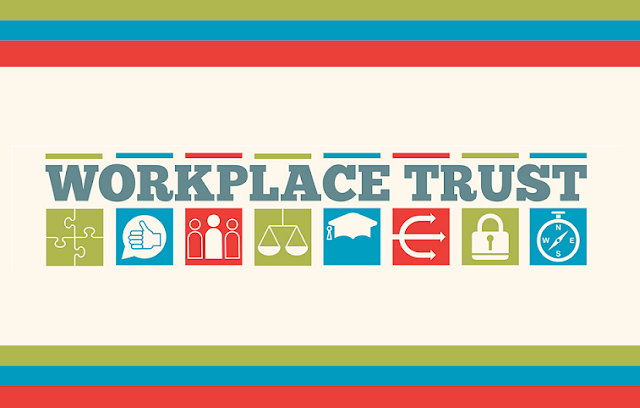 WORKPLACE TRUST

N
W E
S