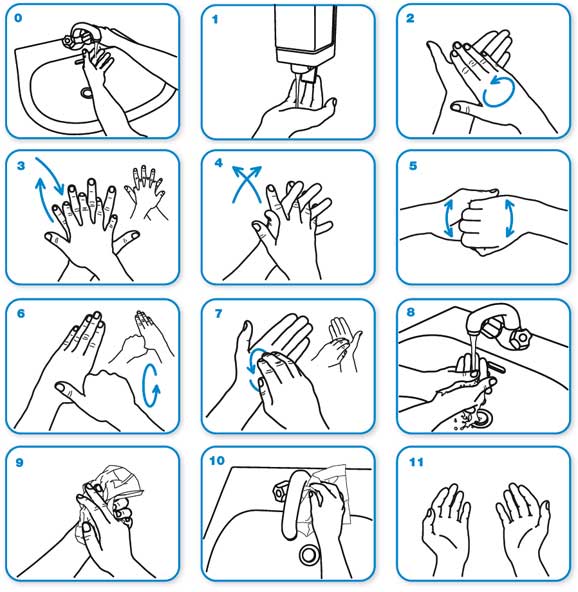 0

1

2

3

4

5

6

7

8

9

10

11