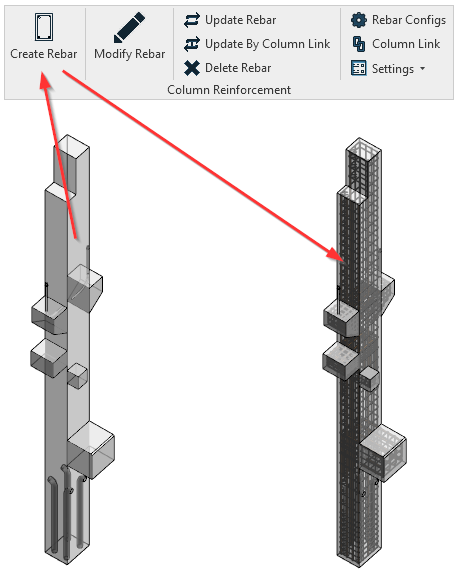 Create Rebar

Modify Rebar

Update Rebar

Update By Column Link

Delete Rebar

Rebar Configs

Column Link

Settings

Column Reinforcement