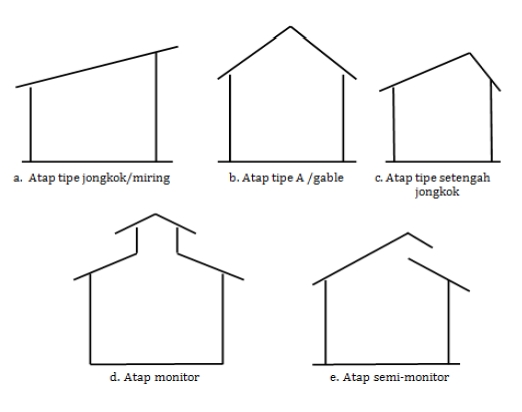 a. Atap tipe jongkok/miring

b. Atap tipe A /gable

c. Atap tipe setengah jongkok

d. Atap monitor

e. Atap semi-monitor