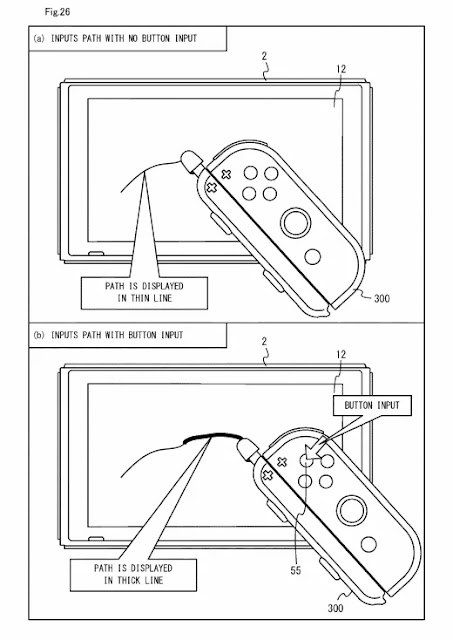 Fig.26

(a) INPUTS PATH WITH NO BUTTON INPUT

2

12

PATH IS DISPLAYED IN THIN LINE

300

(b) INPUTS PATH WITH BUTTON INPUT

2

12

BUTTON INPUT

PATH IS DISPLAYED IN THICK LINE

55

300