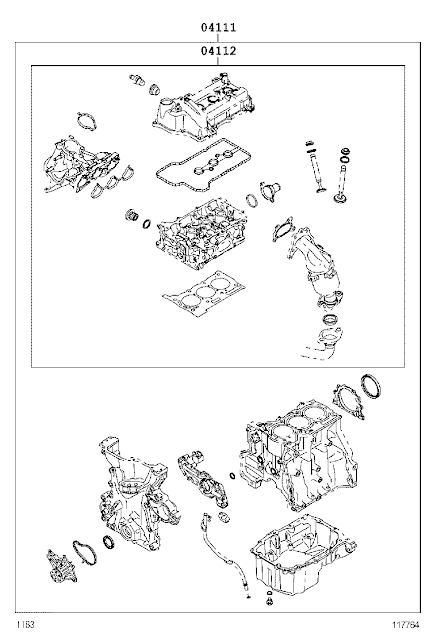 04111

04112

1153

117764