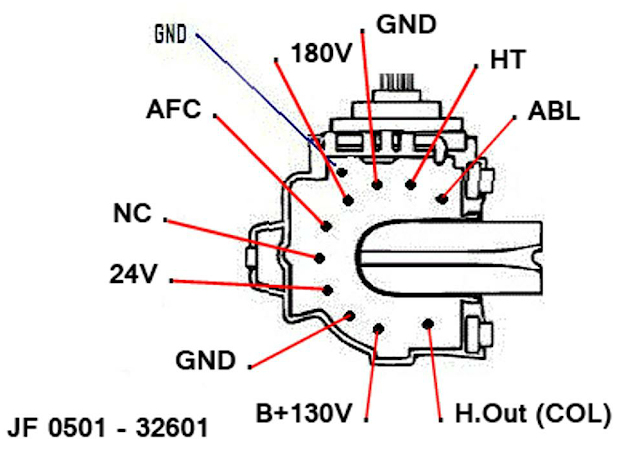 GND
GND
180V
HT
AFC
ABL
NC
24V
GND
B+130V
H.Out (COL)
JF 0501 - 32601