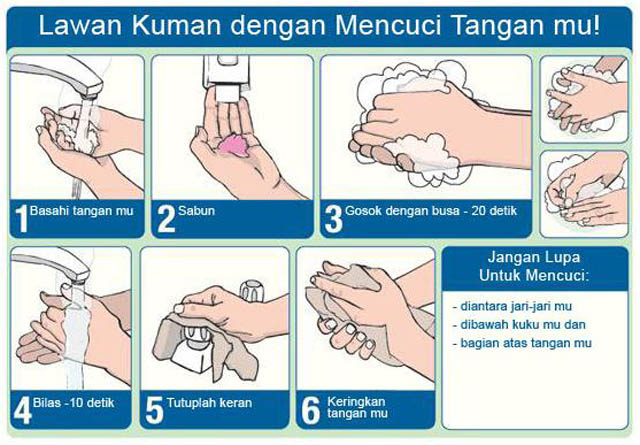 Lawan Kuman dengan Mencuci Tangan mu!

1 Basahi tangan mu

2 Sabun

3 Gosok dengan busa - 20 detik

4 Bilas -10 detik

5 Tutuplah keran

6 Keringkan tangan mu

Jangan Lupa Untuk Mencuci:

- diantara jari-jari mu
- dibawah kuku mu dan
- bagian atas tangan mu