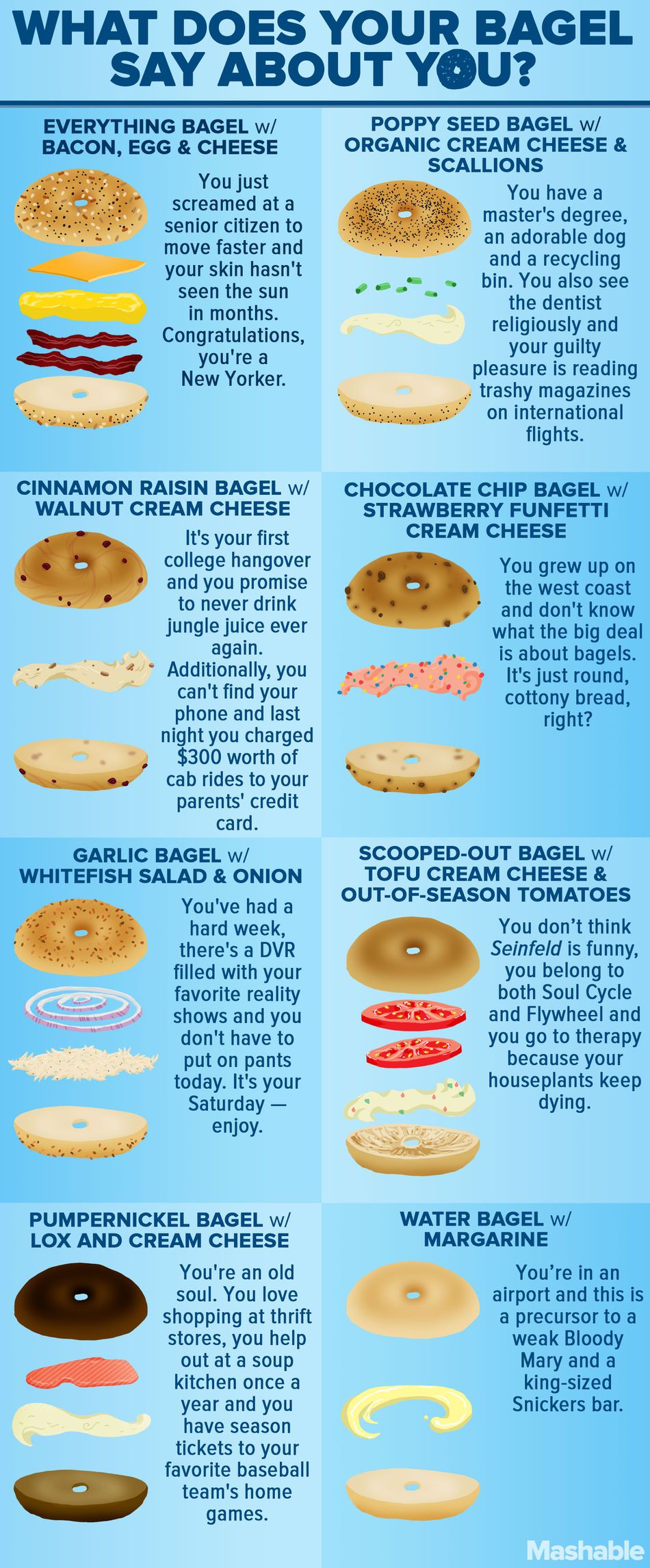 WHAT DOES YOUR BAGEL SAY ABOUT YOU?

EVERYTHING BAGEL w/ BACON, EGG & CHEESE

You just screamed at a senior citizen to move faster and your skin hasn't seen the sun in months. Congratulations, you're a New Yorker.

POPPY SEED BAGEL w/ ORGANIC CREAM CHEESE & SCALLIONS

You have a master's degree, an adorable dog and a recycling bin. You also see the dentist religiously and your guilty pleasure is reading trashy magazines on international flights.

CINNAMON RAISIN BAGEL w/ WALNUT CREAM CHEESE

It's your first college hangover and you promise to never drink jungle juice ever again. Additionally, you can't find your phone and last night you charged $300 worth of cab rides to your parents' credit card.

CHOCOLATE CHIP BAGEL w/ STRAWBERRY FUNFETTI CREAM CHEESE

You grew up on the west coast and don't know what the big deal is about bagels. It's just round, cottony bread, right?

GARLIC BAGEL w/ WHITEFISH SALAD & ONION

You've had a hard week, there's a DVR filled with your favorite reality shows and you don't have to put on pants today. It's your Saturday — enjoy.

SCOOPED-OUT BAGEL w/ TOFU CREAM CHEESE & OUT-OF-SEASON TOMATOES

You don't think Seinfeld is funny, you belong to both Soul Cycle and Flywheel and you go to therapy because your houseplants keep dying.

PUMPERNICKEL BAGEL w/ LOX AND CREAM CHEESE

You're an old soul. You love shopping at thrift stores, you help out at a soup kitchen once a year and you have season tickets to your favorite baseball team's home games.

WATER BAGEL w/ MARGARINE

You're in an airport and this is a precursor to a weak Bloody Mary and a king-sized Snickers bar.

Mashable