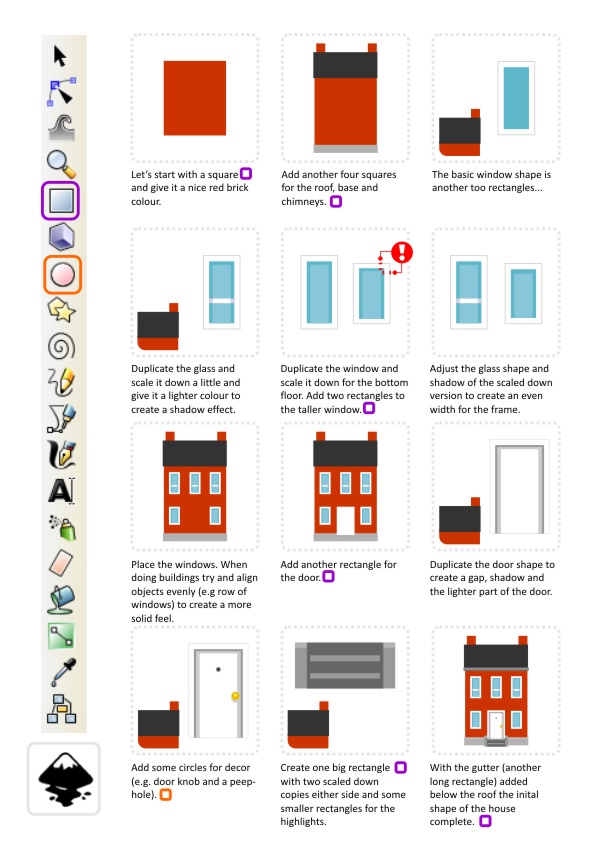 Let's start with a square and give it a nice red brick colour.

Add another four squares for the roof, base and chimneys.

The basic window shape is another too rectangles...

Duplicate the glass and scale it down a little and give it a lighter colour to create a shadow effect.

Duplicate the window and scale it down for the bottom floor. Add two rectangles to the taller window.

Adjust the glass shape and shadow of the scaled down version to create an even width for the frame.

Place the windows. When doing buildings try and align objects evenly (e.g row of windows) to create a more solid feel.

Add another rectangle for the door.

Duplicate the door shape to create a gap, shadow and the lighter part of the door.

Add some circles for decor (e.g. door knob and a peephole).

Create one big rectangle with two scaled down copies either side and some smaller rectangles for the highlights.

With the gutter (another long rectangle) added below the roof the inital shape of the house complete.