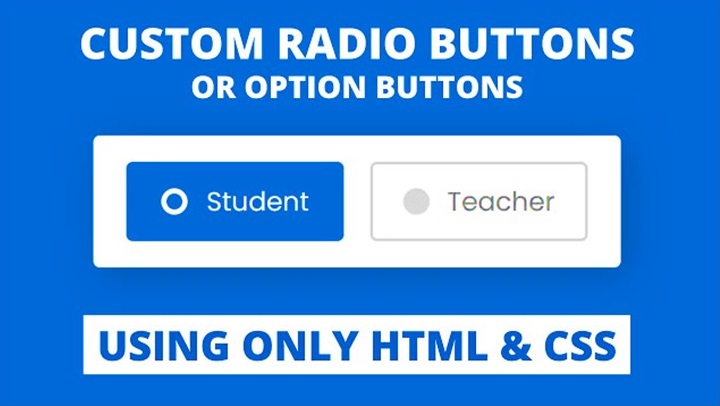 CUSTOM RADIO BUTTONS
OR OPTION BUTTONS

Student

Teacher

USING ONLY HTML & CSS