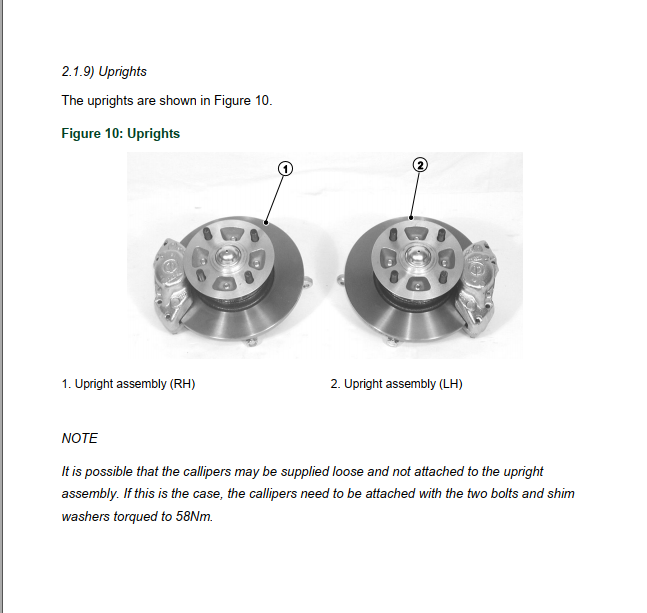 2.1.9) Uprights

The uprights are shown in Figure 10.

Figure 10: Uprights

1

2

1. Upright assembly (RH)

2. Upright assembly (LH)

NOTE

It is possible that the callipers may be supplied loose and not attached to the upright assembly. If this is the case, the callipers need to be attached with the two bolts and shim washers torqued to 58Nm.