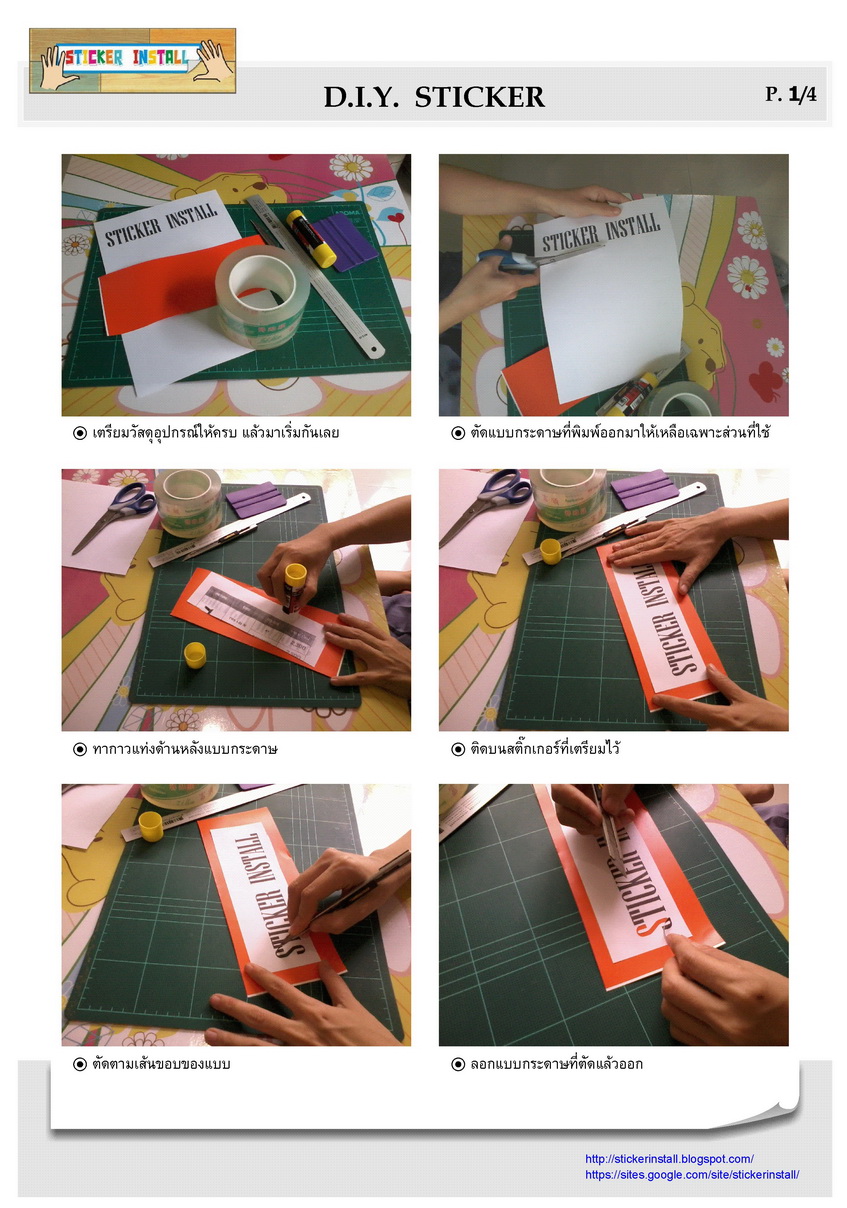 STICKER INSTALL

D.I.Y. STICKER

P. 1/4

STICKER INSTALL

◉ เตรียมวัสดุอุปกรณ์ให้ครบ แล้วมาเริ่มกันเลย

STICKER INSTALL

◉ ตัดแบบกระดาษที่พิมพ์ออกมาให้เหลือเฉพาะส่วนที่ใช้

◉ ทากาวแท่งด้านหลังแบบกระดาษ

STICKER INSTALL

◉ ติดบนสติ๊กเกอร์ที่เตรียมไว้

STICKER INSTALL

◉ ตัดตามเส้นขอบของแบบ

STICKER

◉ ลอกแบบกระดาษที่ตัดแล้วออก

http://stickerinstall.blogspot.com/
https://sites.google.com/site/stickerinstall/