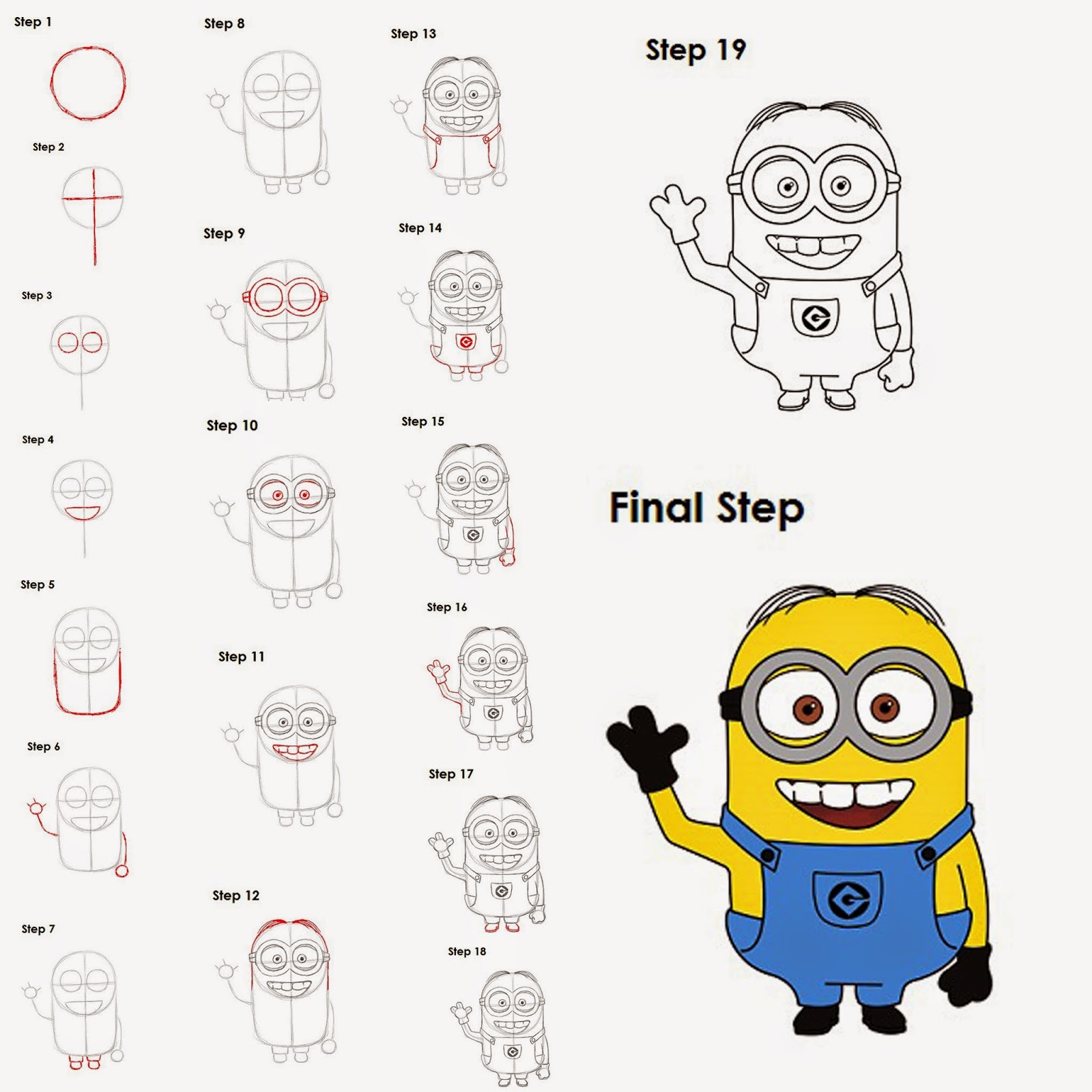 Step 1

Step 2

Step 3

Step 4

Step 5

Step 6

Step 7

Step 8

Step 9

Step 10

Step 11

Step 12

Step 13

Step 14

Step 15

Step 16

Step 17

Step 18

Step 19

Final Step