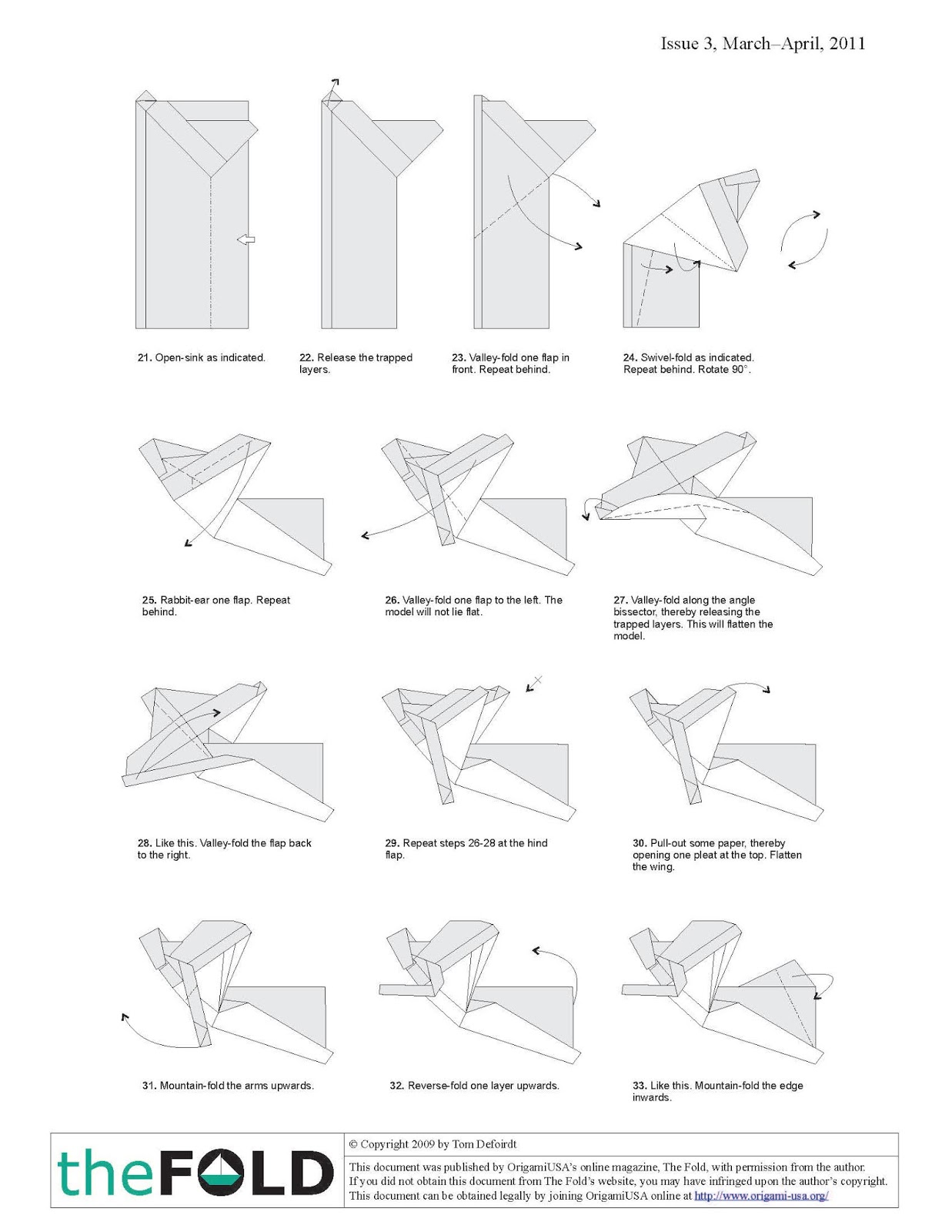 Issue 3, March–April, 2011

21. Open-sink as indicated.

22. Release the trapped layers.

23. Valley-fold one flap in front. Repeat behind.

24. Swivel-fold as indicated. Repeat behind. Rotate 90°.

25. Rabbit-ear one flap. Repeat behind.

26. Valley-fold one flap to the left. The model will not lie flat.

27. Valley-fold along the angle bissector, thereby releasing the trapped layers. This will flatten the model.

28. Like this. Valley-fold the flap back to the right.

29. Repeat steps 26-28 at the hind flap.

30. Pull-out some paper, thereby opening one pleat at the top. Flatten the wing.

31. Mountain-fold the arms upwards.

32. Reverse-fold one layer upwards.

33. Like this. Mountain-fold the edge inwards.

theFOLD

© Copyright 2009 by Tom Defoirdt

This document was published by OrigamiUSA's online magazine, The Fold, with permission from the author. If you did not obtain this document from The Fold's website, you may have infringed upon the author's copyright. This document can be obtained legally by joining OrigamiUSA online at http://www.origami-usa.org/