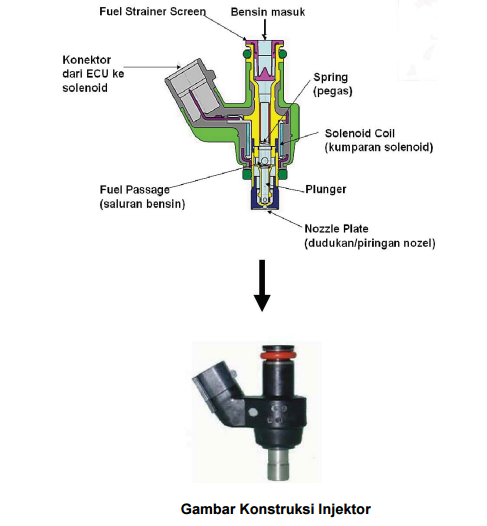 Fuel Strainer Screen

Bensin masuk

Konektor dari ECU ke solenoid

Spring (pegas)

Solenoid Coil (kumparan solenoid)

Fuel Passage (saluran bensin)

Plunger

Nozzle Plate (dudukan/piringan nozel)

Gambar Konstruksi Injektor