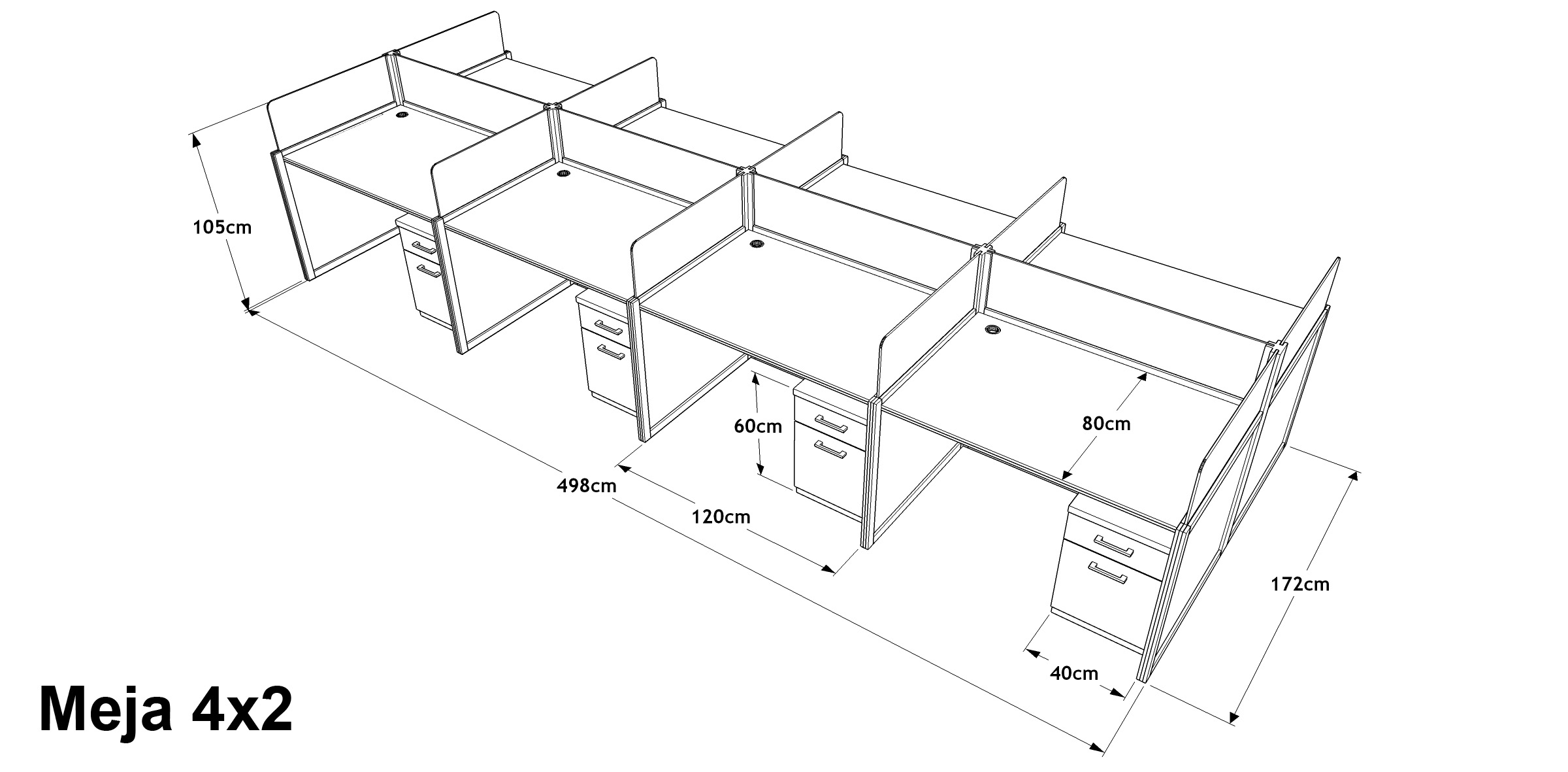 105cm

60cm

80cm

498cm

120cm

172cm

40cm

Meja 4x2