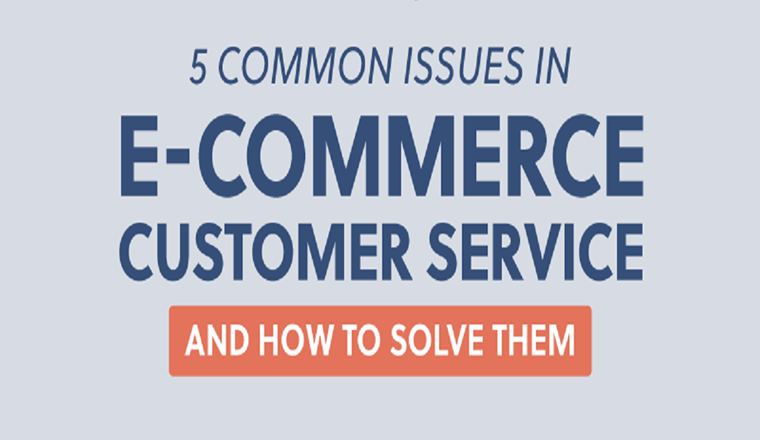 5 COMMON ISSUES IN
E-COMMERCE
CUSTOMER SERVICE
AND HOW TO SOLVE THEM