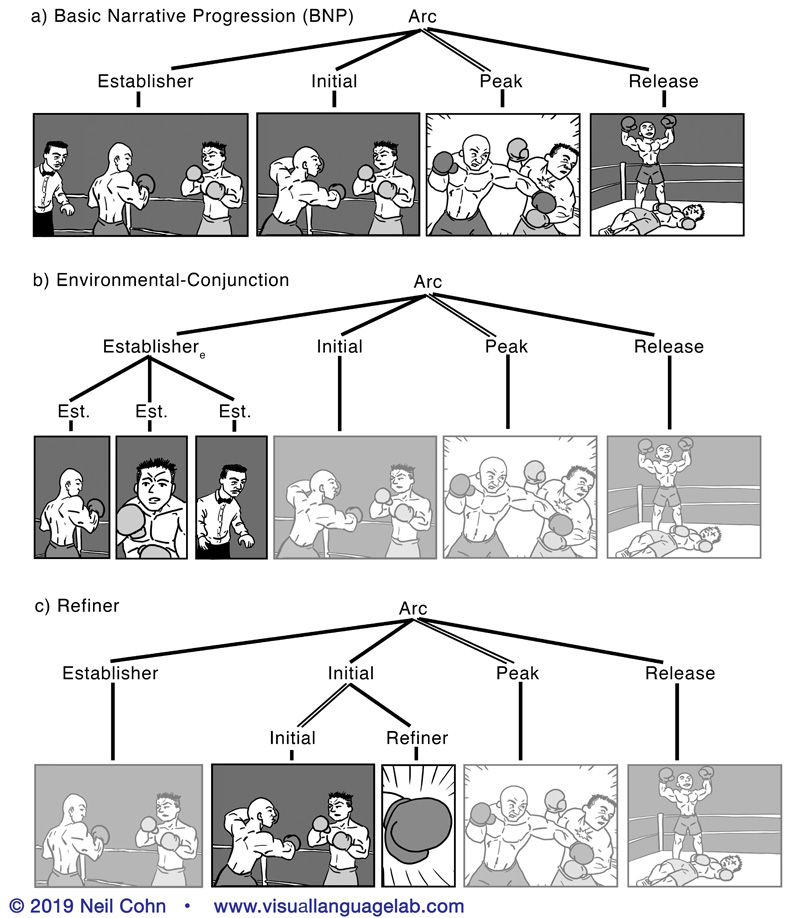 a) Basic Narrative Progression (BNP)

Arc

Establisher Initial Peak Release

b) Environmental-Conjunction

Arc

Establisher$_e$ Initial Peak Release

Est. Est. Est.

c) Refiner

Arc

Establisher Initial Peak Release

Initial Refiner

© 2019 Neil Cohn • www.visuallanguagelab.com