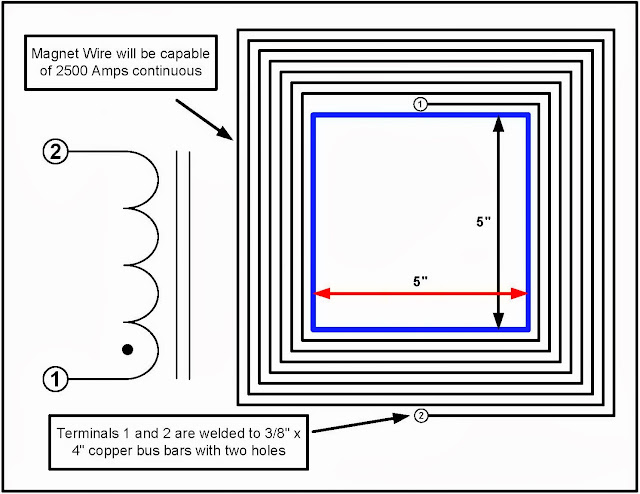 Magnet Wire will be capable of 2500 Amps continuous

2

1

1

5"

5"

2

Terminals 1 and 2 are welded to 3/8" x 4" copper bus bars with two holes