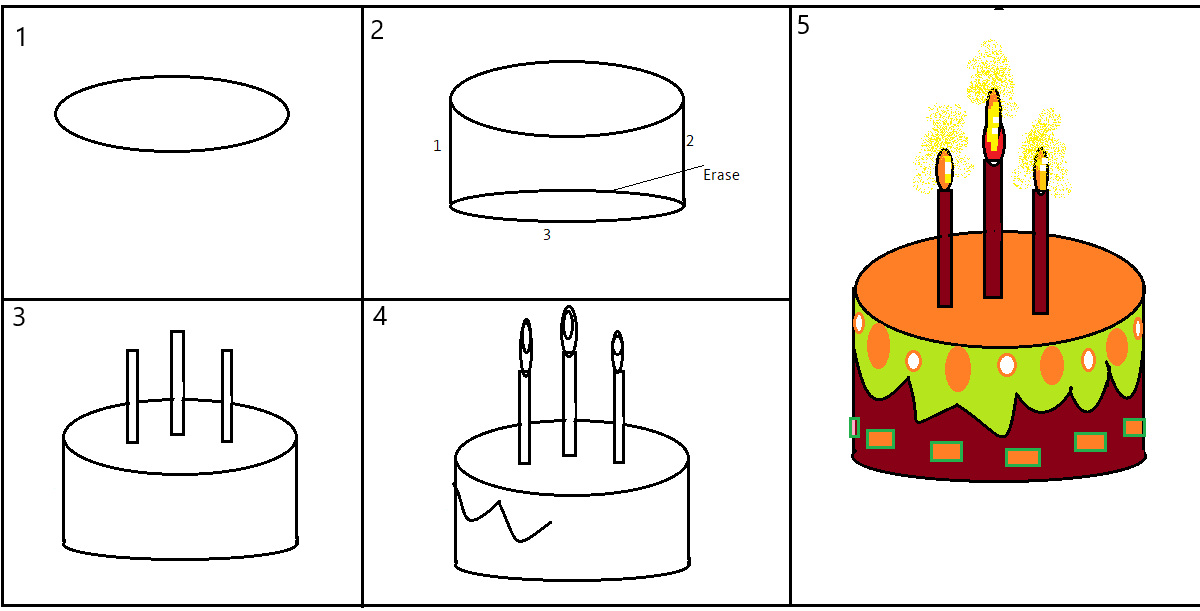 1

2

1

2

Erase

3

3

4

5