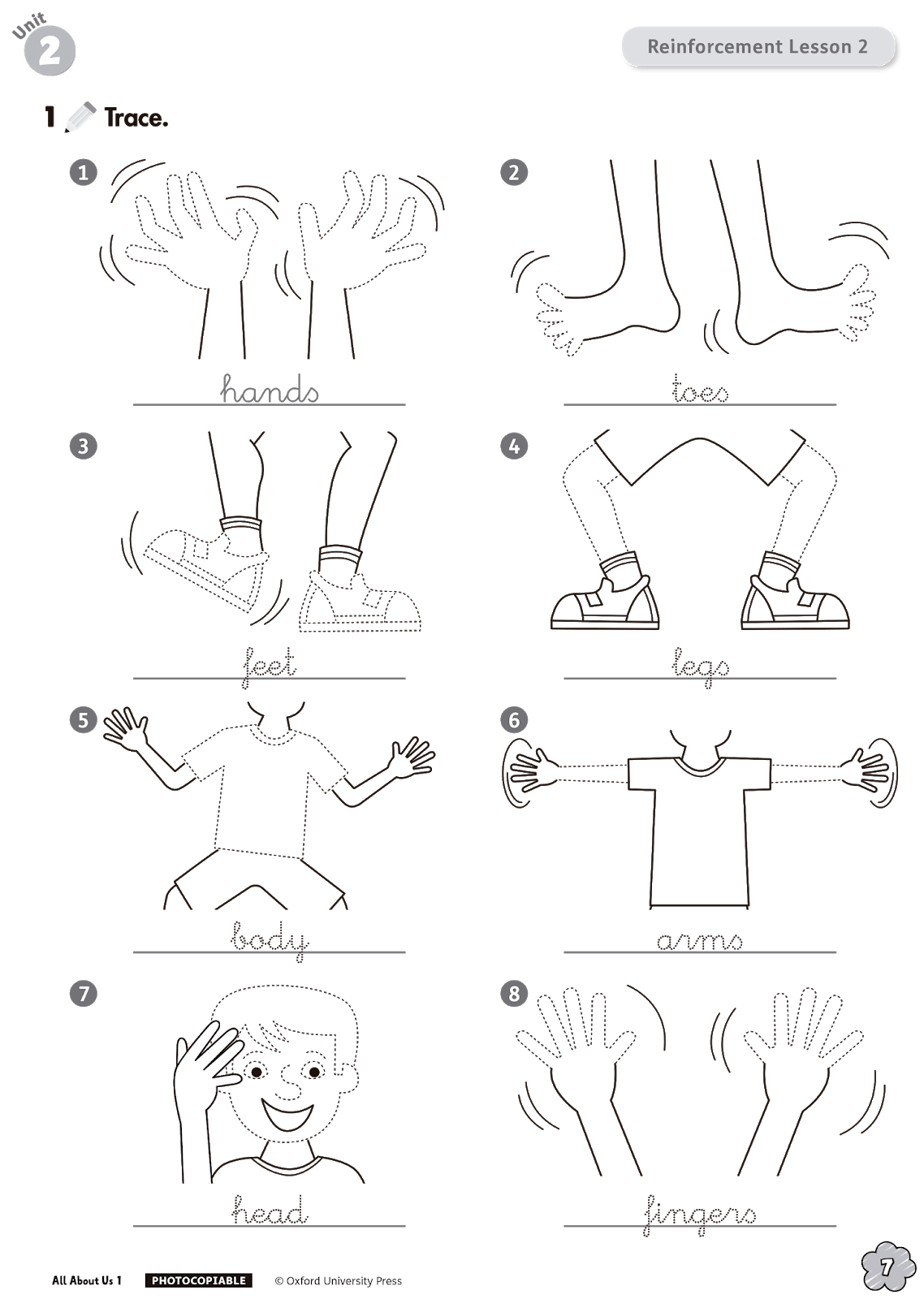 Unit 2

Reinforcement Lesson 2

1 Trace.

1 hands

2 toes

3 feet

4 legs

5 body

6 arms

7 head

8 fingers

All About Us 1 PHOTOCOPIABLE © Oxford University Press

7