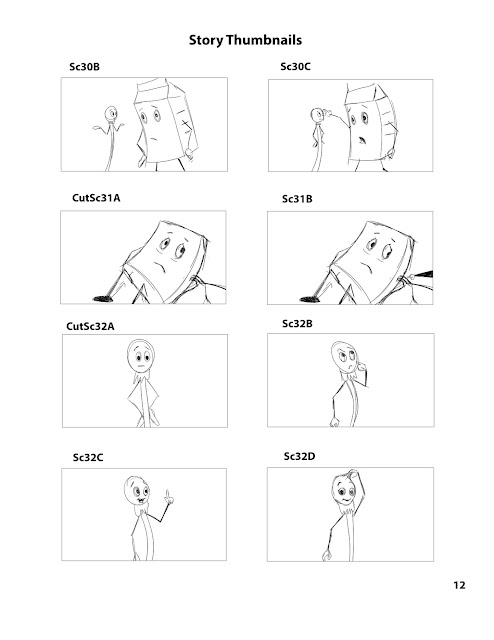 Story Thumbnails

Sc30B

Sc30C

CutSc31A

Sc31B

CutSc32A

Sc32B

Sc32C

Sc32D

12