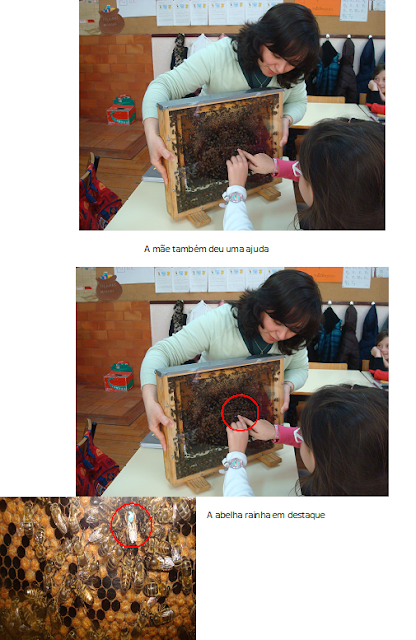 A mãe também deu uma ajuda

A abelha rainha em destaque