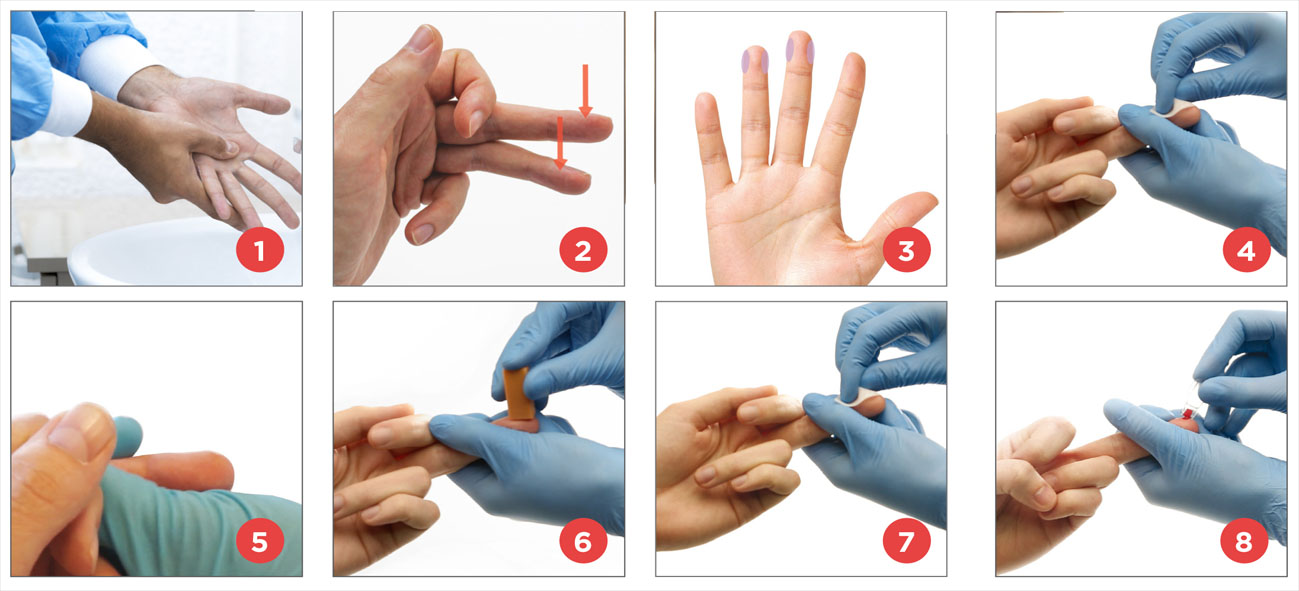 1
2
3
4
5
6
7
8