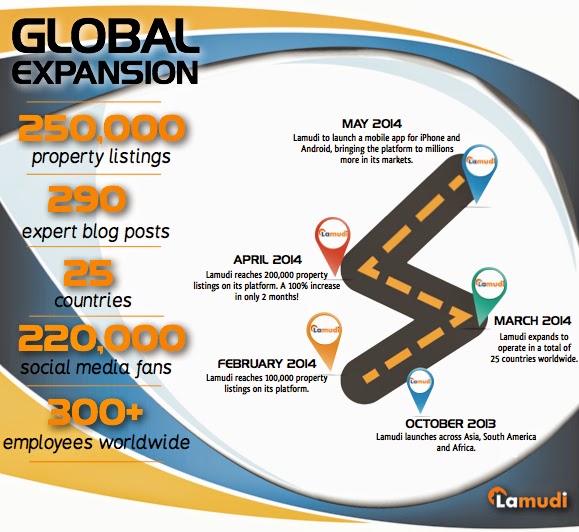 GLOBAL EXPANSION

250,000
property listings

290
expert blog posts

25
countries

220,000
social media fans

300+
employees worldwide

MAY 2014
Lamudi to launch a mobile app for iPhone and Android, bringing the platform to millions more in its markets.

Lamudi

Lamudi

APRIL 2014
Lamudi reaches 200,000 property listings on its platform. A 100% increase in only 2 months!

Lamudi

MARCH 2014
Lamudi expands to operate in a total of 25 countries worldwide.

Lamudi

FEBRUARY 2014
Lamudi reaches 100,000 property listings on its platform.

Lamudi

OCTOBER 2013
Lamudi launches across Asia, South America and Africa.

Lamudi