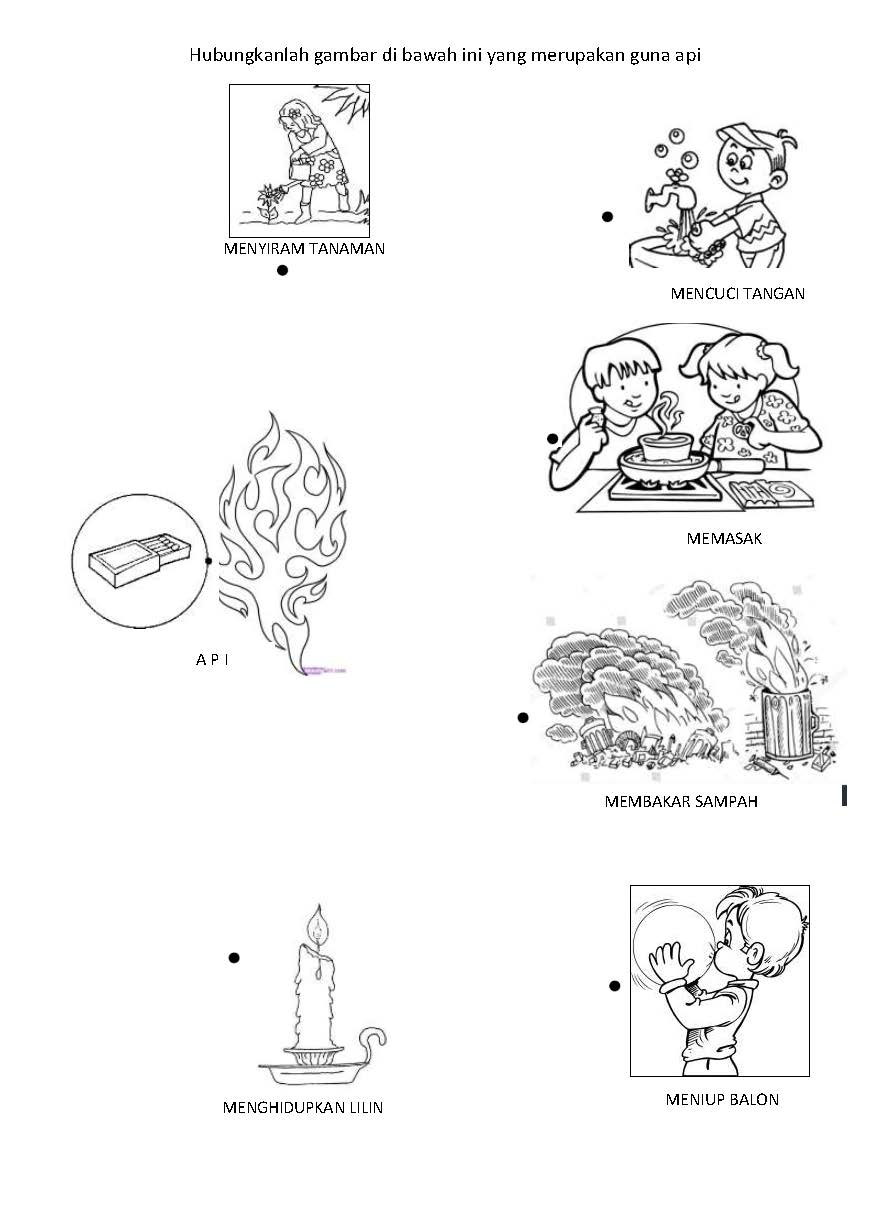 Hubungkanlah gambar di bawah ini yang merupakan guna api

MENYIRAM TANAMAN

MENCUCI TANGAN

MEMASAK

A P I

MEMBAKAR SAMPAH

MENGHIDUPKAN LILIN

MENIUP BALON