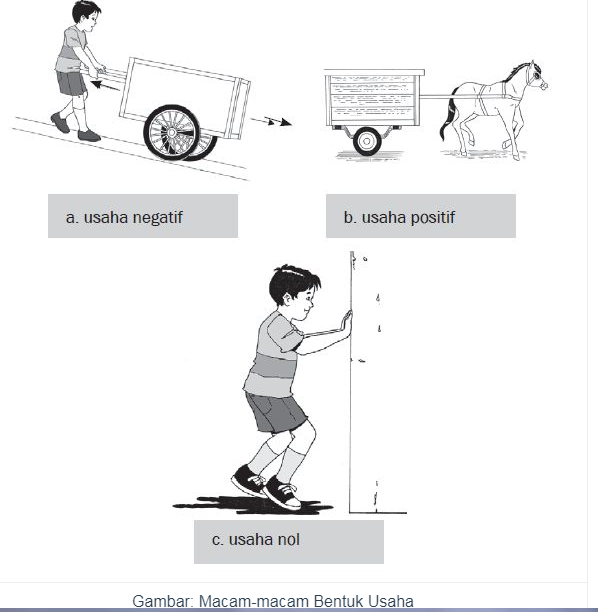 a. usaha negatif

b. usaha positif

c. usaha nol

Gambar: Macam-macam Bentuk Usaha