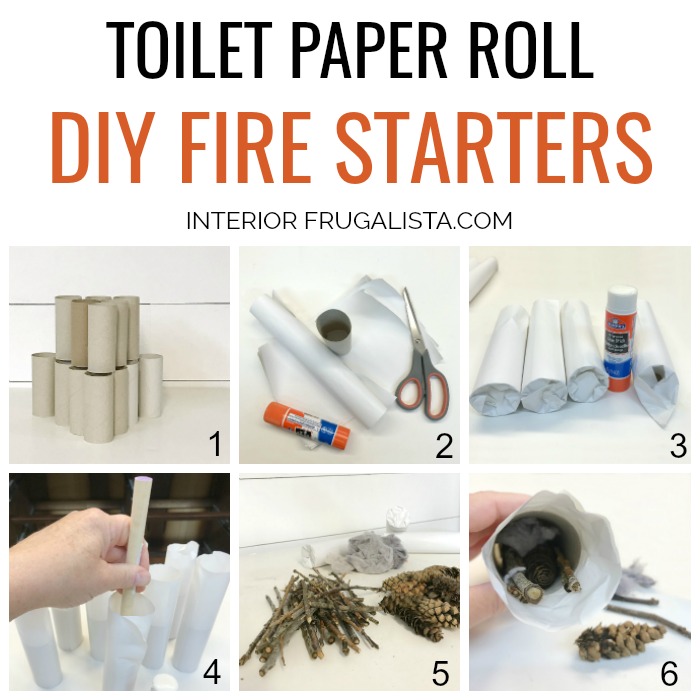 TOILET PAPER ROLL
DIY FIRE STARTERS
INTERIOR FRUGALISTA.COM

1

2

3

4

5

6