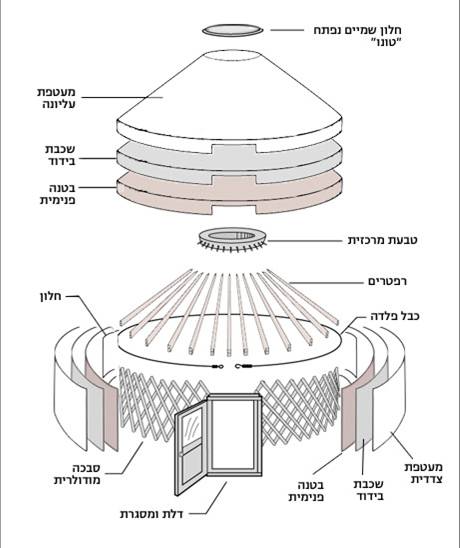 חלון שמיים נפתח "טונו"

מעטפת עליונה

שכבת בידוד

בטנה פנימית

טבעת מרכזית

רפטרים

חלון

כבל פלדה

סבכה מודולרית

דלת ומסגרת

בטנה פנימית

שכבת בידוד

מעטפת צדדית