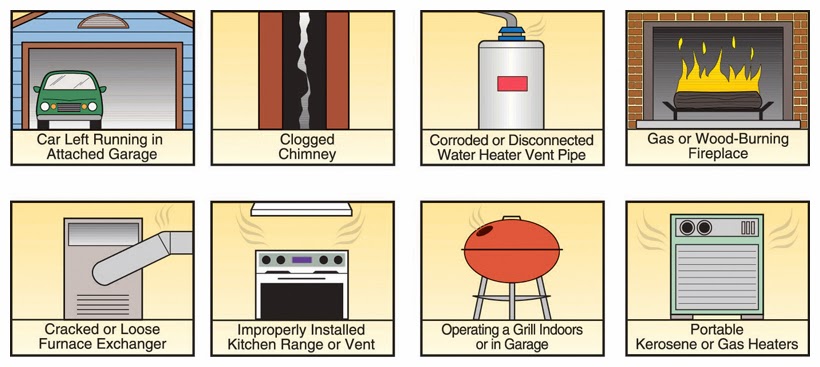 Car Left Running in Attached Garage

Clogged Chimney

Corroded or Disconnected Water Heater Vent Pipe

Gas or Wood-Burning Fireplace

Cracked or Loose Furnace Exchanger

Improperly Installed Kitchen Range or Vent

Operating a Grill Indoors or in Garage

Portable Kerosene or Gas Heaters