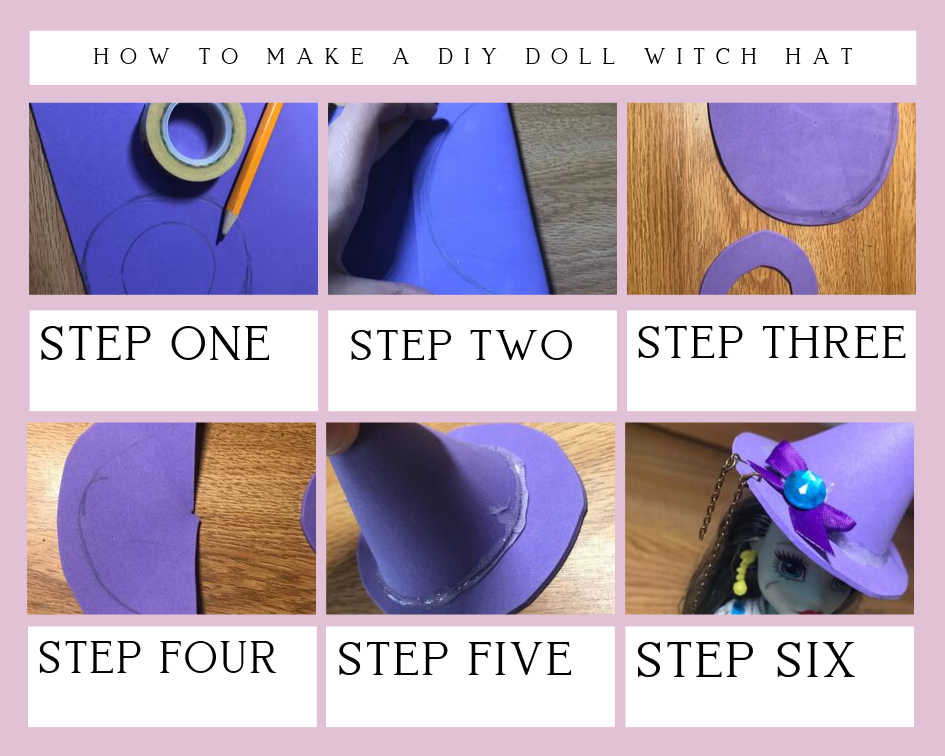 HOW TO MAKE A DIY DOLL WITCH HAT

STEP ONE

STEP TWO

STEP THREE

STEP FOUR

STEP FIVE

STEP SIX