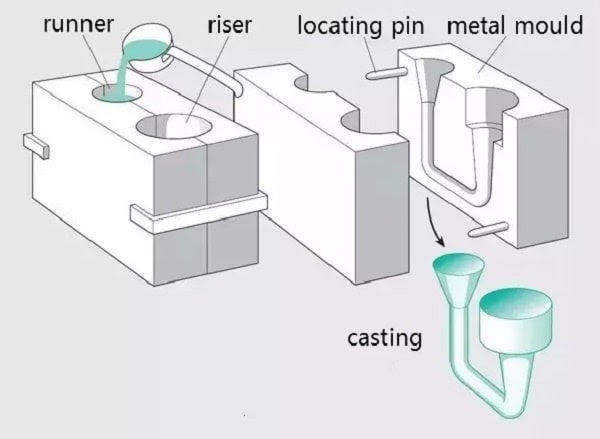 runner
riser
locating pin
metal mould
casting