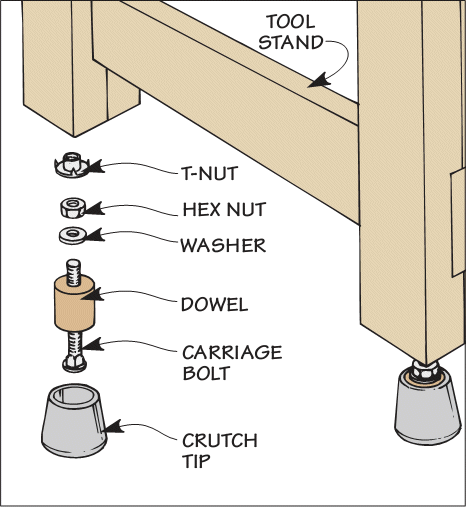 TOOL STAND

T-NUT

HEX NUT

WASHER

DOWEL

CARRIAGE BOLT

CRUTCH TIP