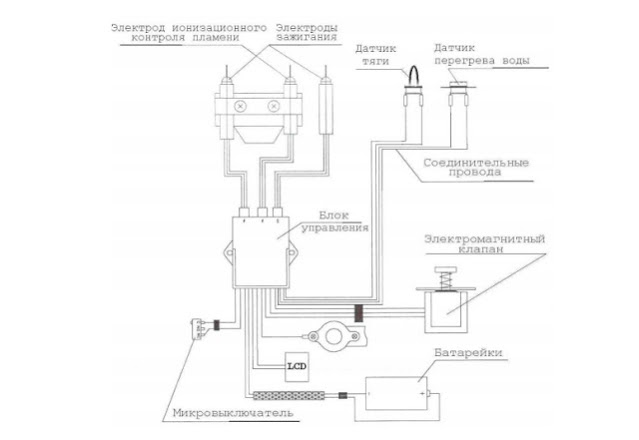 Электрод ионизационного контроля пламени

Электроды зажигания

Датчик тяги

Датчик перегрева воды

Соединительные провода

Блок управления

Электромагнитный клапан

LCD

Батарейки

Микровыключатель