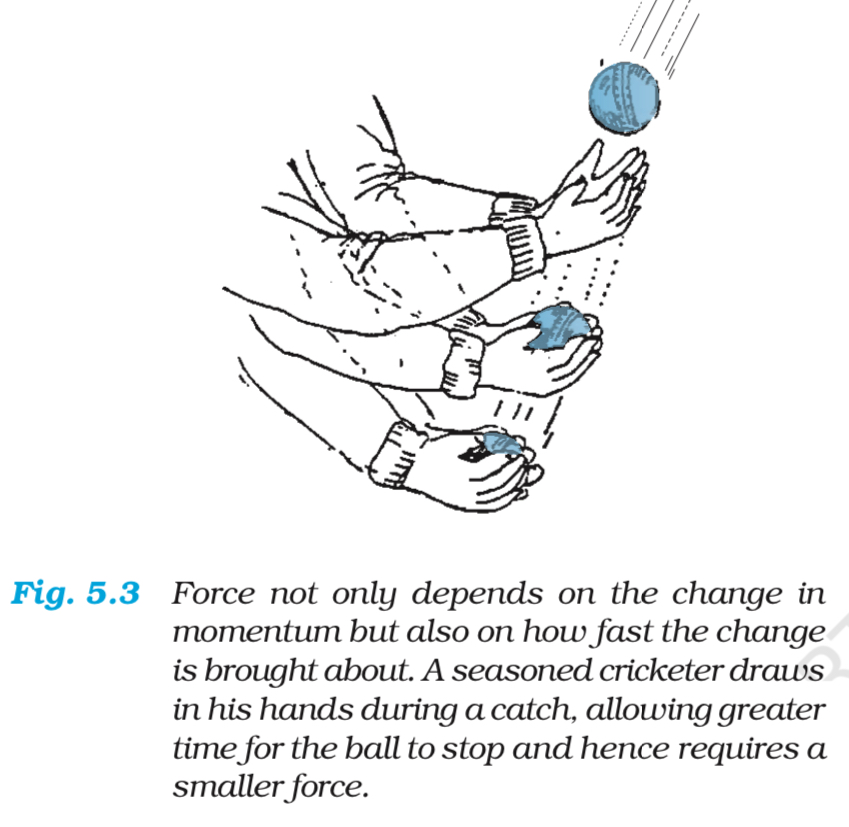 Fig. 5.3 Force not only depends on the change in momentum but also on how fast the change is brought about. A seasoned cricketer draws in his hands during a catch, allowing greater time for the ball to stop and hence requires a smaller force.