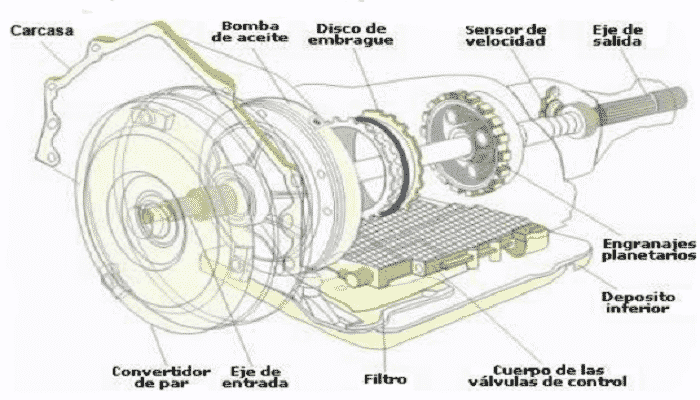 Carcasa

Bomba de aceite

Disco de embrague

Sensor de velocidad

Eje de salida

Engranajes planetarios

Deposito inferior

Convertidor de par

Eje de entrada

Filtro

Cuerpo de las válvulas de control