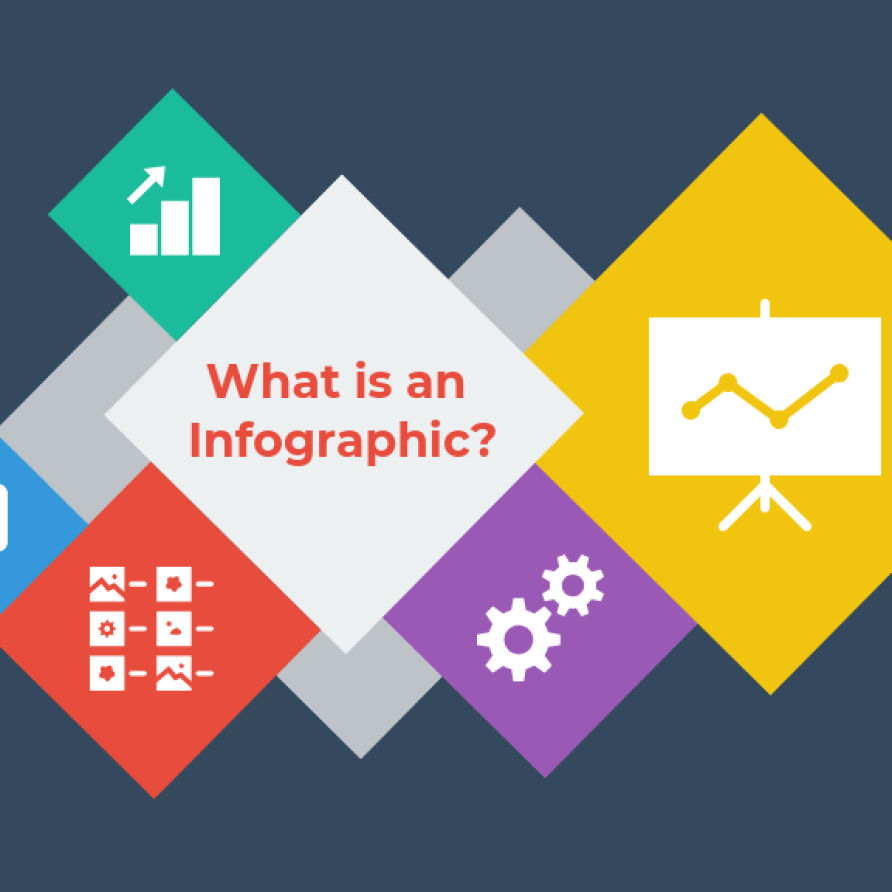 What is an Infographic?