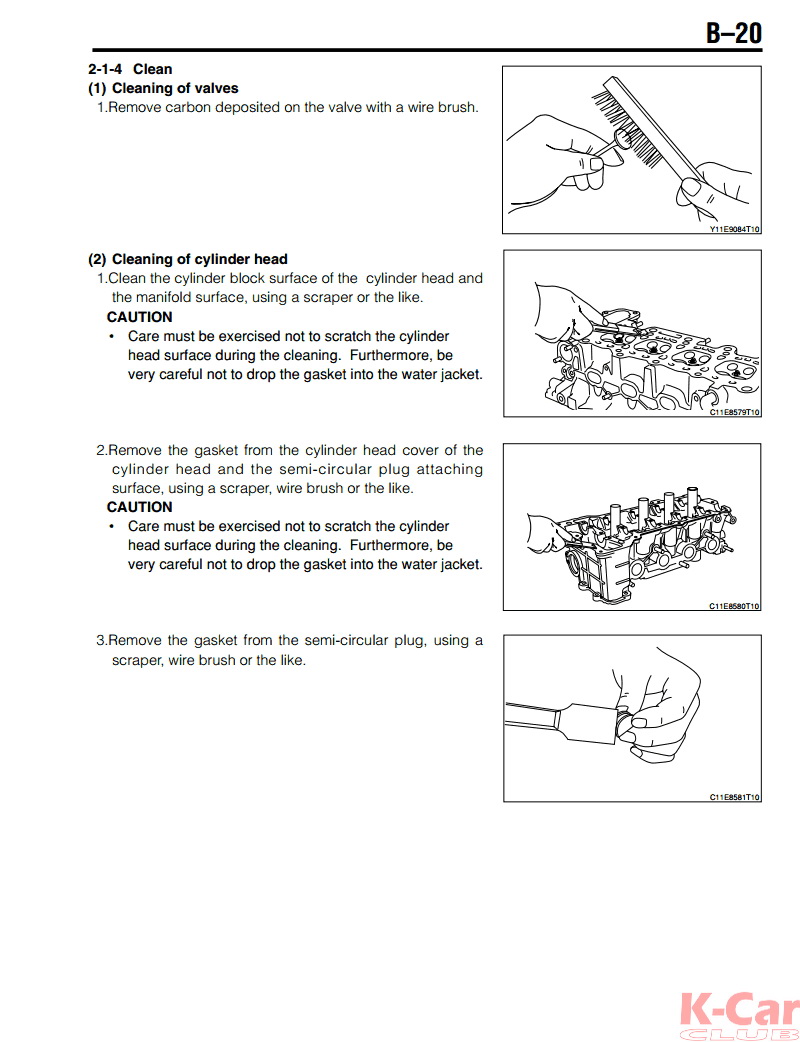 B–20

2-1-4 Clean
(1) Cleaning of valves
1.Remove carbon deposited on the valve with a wire brush.

Y11E9084T10

(2) Cleaning of cylinder head
1.Clean the cylinder block surface of the cylinder head and the manifold surface, using a scraper or the like.
CAUTION
• Care must be exercised not to scratch the cylinder head surface during the cleaning. Furthermore, be very careful not to drop the gasket into the water jacket.

C11E8579T10

2.Remove the gasket from the cylinder head cover of the cylinder head and the semi-circular plug attaching surface, using a scraper, wire brush or the like.
CAUTION
• Care must be exercised not to scratch the cylinder head surface during the cleaning. Furthermore, be very careful not to drop the gasket into the water jacket.

C11E8580T10

3.Remove the gasket from the semi-circular plug, using a scraper, wire brush or the like.

C11E8581T10

K-Car CLUB