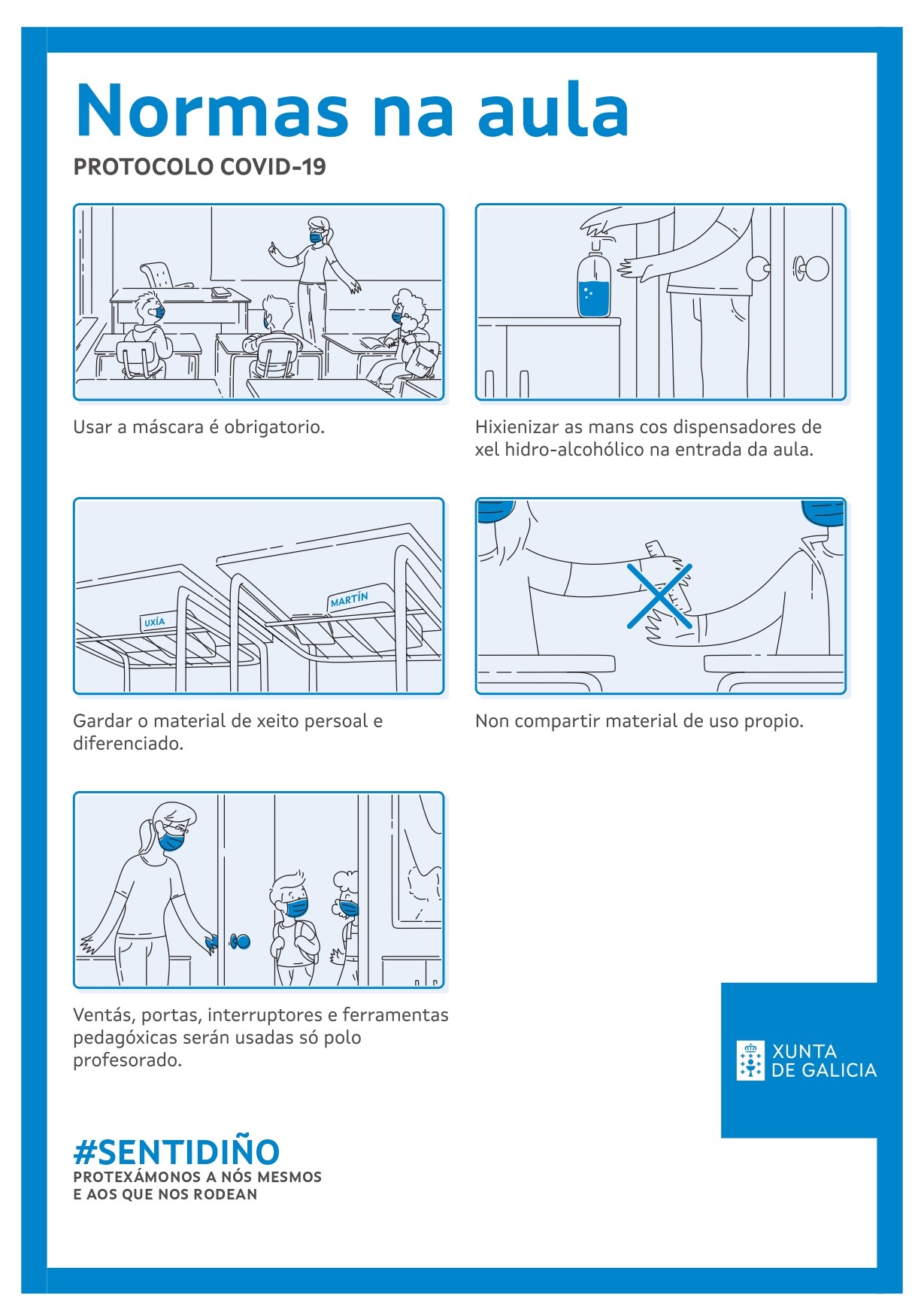 Normas na aula

PROTOCOLO COVID-19

Usar a máscara é obrigatorio.

Hixienizar as mans cos dispensadores de xel hidro-alcohólico na entrada da aula.

UXÍA

MARTÍN

Gardar o material de xeito persoal e diferenciado.

Non compartir material de uso propio.

Ventás, portas, interruptores e ferramentas pedagóxicas serán usadas só polo profesorado.

XUNTA DE GALICIA

#SENTIDIÑO

PROTEXÁMONOS A NÓS MESMOS E AOS QUE NOS RODEAN