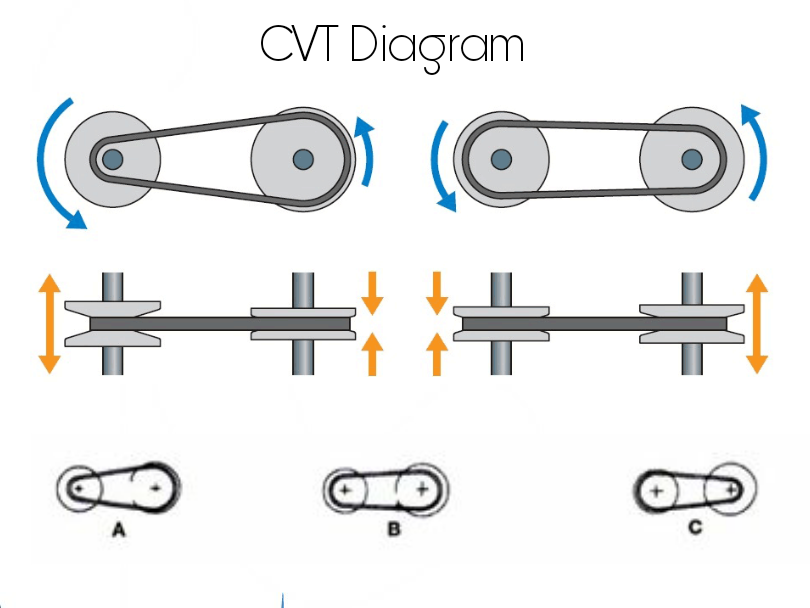 CVT Diagram

A

B

C