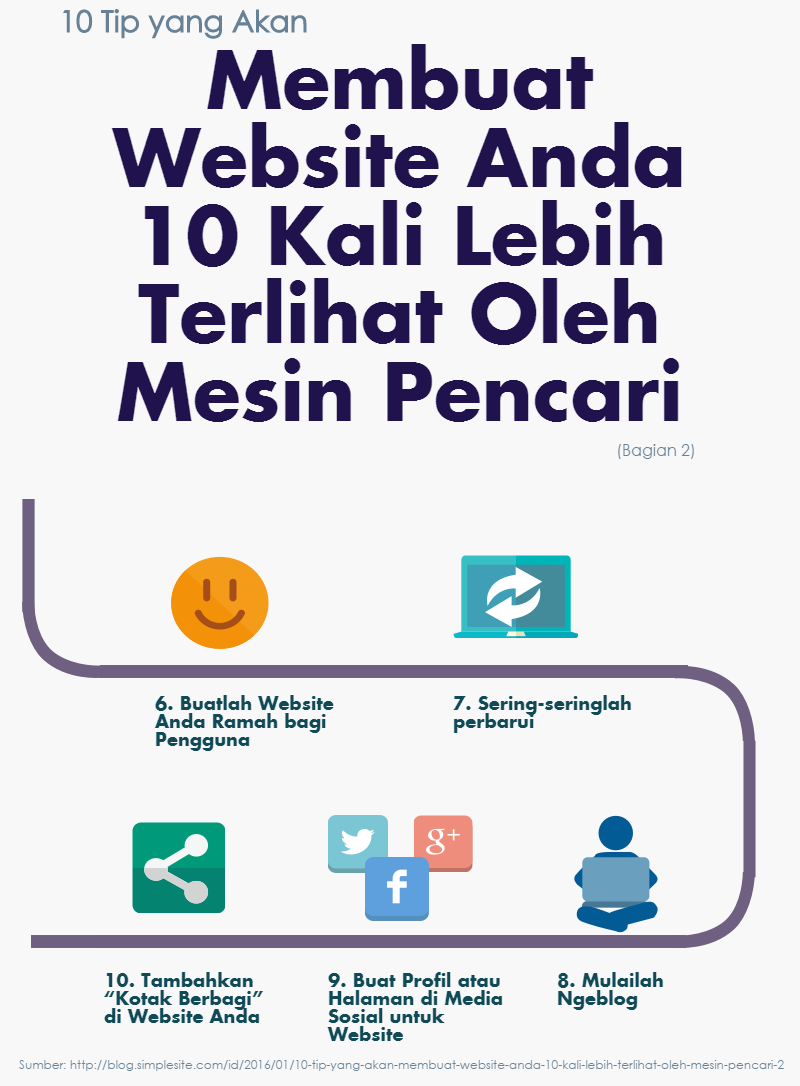 10 Tip yang Akan

Membuat Website Anda 10 Kali Lebih Terlihat Oleh Mesin Pencari

(Bagian 2)

6. Buatlah Website Anda Ramah bagi Pengguna

7. Sering-seringlah perbarui

g+

f

10. Tambahkan "Kotak Berbagi" di Website Anda

9. Buat Profil atau Halaman di Media Sosial untuk Website

8. Mulailah Ngeblog

Sumber: http://blog.simplesite.com/id/2016/01/10-tip-yang-akan-membuat-website-anda-10-kali-lebih-terlihat-oleh-mesin-pencari-2