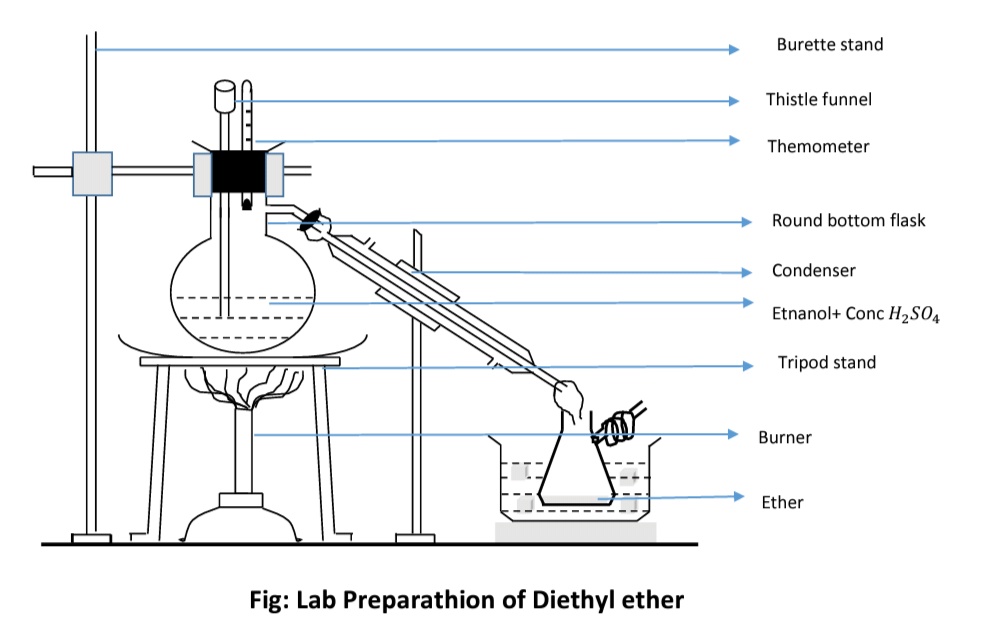 Burette stand
Thistle funnel
Themometer
Round bottom flask
Condenser
Etnanol+ Conc $H_2SO_4$
Tripod stand
Burner
Ether

Fig: Lab Preparathion of Diethyl ether