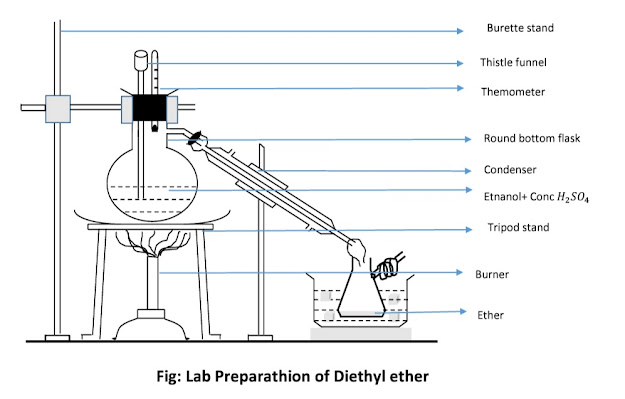 Burette stand

Thistle funnel

Themometer

Round bottom flask

Condenser

Etnanol+ Conc $H_2SO_4$

Tripod stand

Burner

Ether

Fig: Lab Preparathion of Diethyl ether