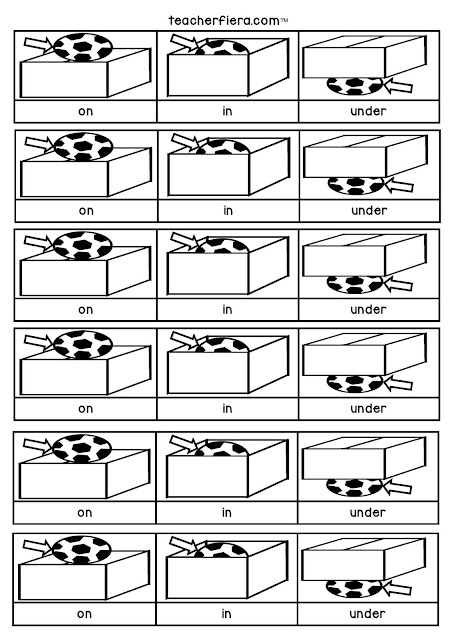 teacherfiera.com™

| on | in | under |
|---|---|---|

| on | in | under |
|---|---|---|

| on | in | under |
|---|---|---|

| on | in | under |
|---|---|---|

| on | in | under |
|---|---|---|

| on | in | under |
|---|---|---|