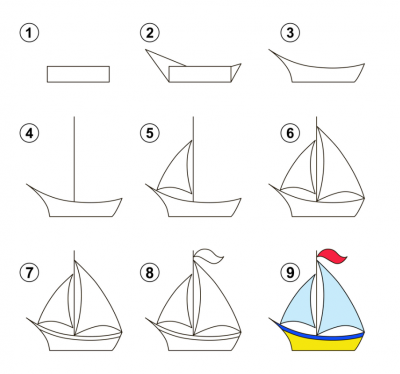 1
2
3
4
5
6
7
8
9