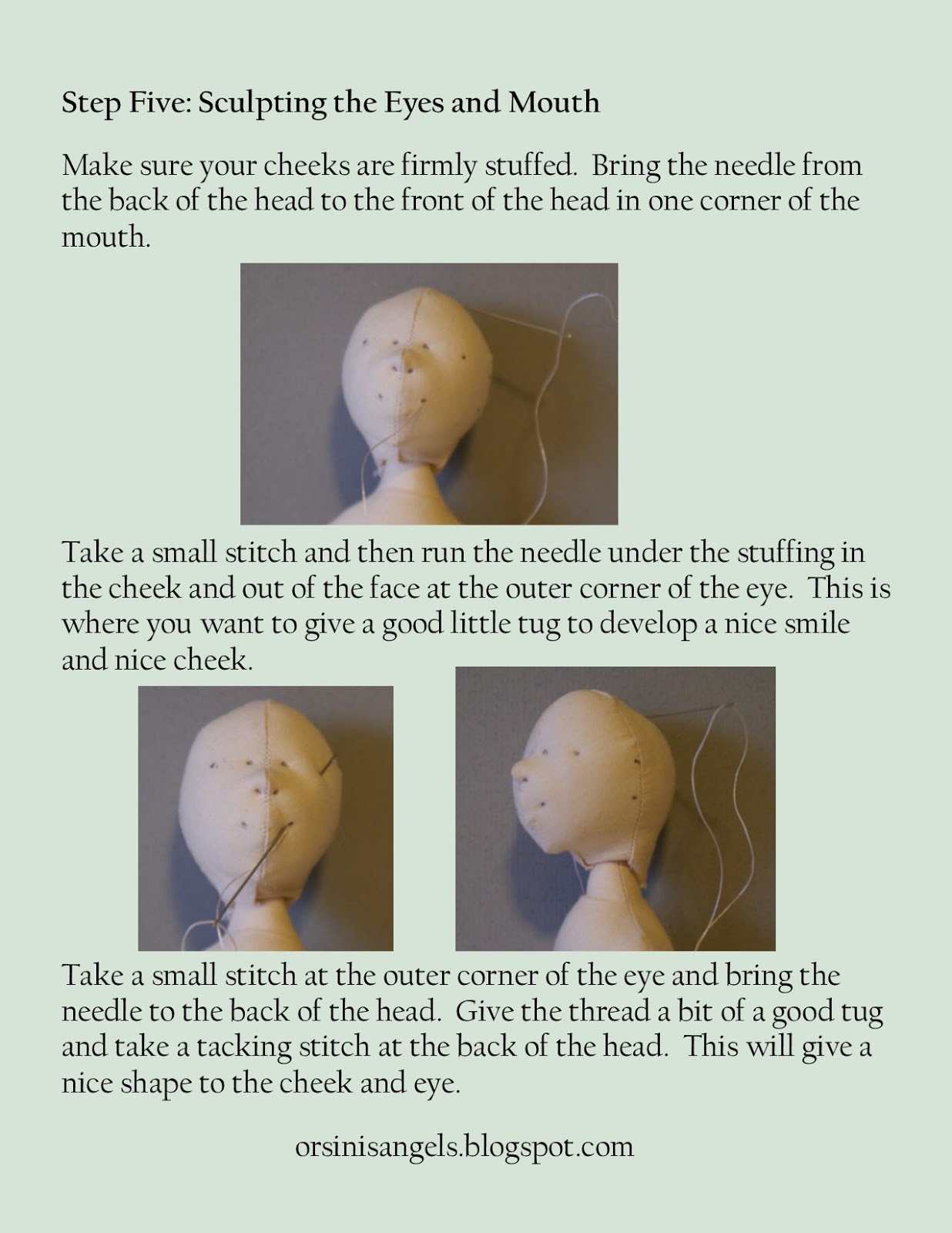 Step Five: Sculpting the Eyes and Mouth

Make sure your cheeks are firmly stuffed. Bring the needle from the back of the head to the front of the head in one corner of the mouth.

Take a small stitch and then run the needle under the stuffing in the cheek and out of the face at the outer corner of the eye. This is where you want to give a good little tug to develop a nice smile and nice cheek.

Take a small stitch at the outer corner of the eye and bring the needle to the back of the head. Give the thread a bit of a good tug and take a tacking stitch at the back of the head. This will give a nice shape to the cheek and eye.

orsinisangels.blogspot.com