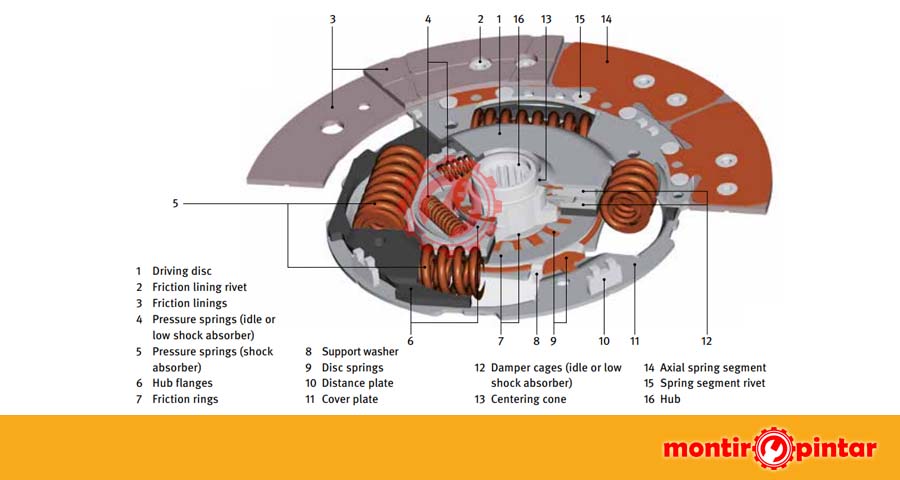 3
4
2
1
16
13
15
14
5
6
7
8
9
10
11
12

1 Driving disc
2 Friction lining rivet
3 Friction linings
4 Pressure springs (idle or low shock absorber)
5 Pressure springs (shock absorber)
6 Hub flanges
7 Friction rings

8 Support washer
9 Disc springs
10 Distance plate
11 Cover plate

12 Damper cages (idle or low shock absorber)
13 Centering cone

14 Axial spring segment
15 Spring segment rivet
16 Hub

montir pintar