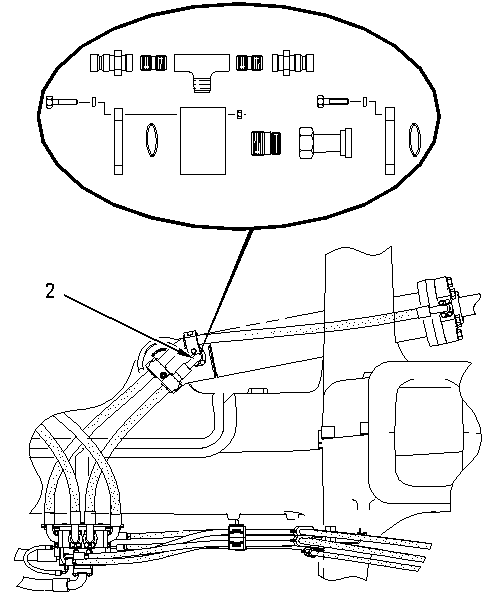 2